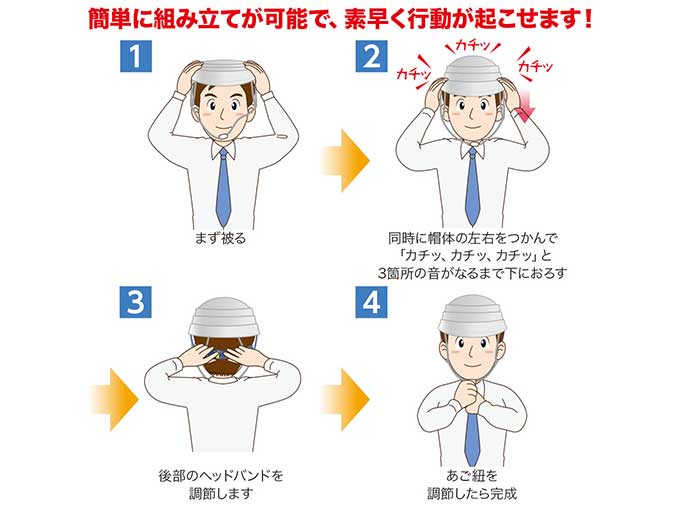 簡単に組み立てが可能で、素早く行動が起こせます！

1

まず被る

2

カチッ

カチッ

カチッ

同時に帽体の左右をつかんで「カチッ、カチッ、カチッ」と3箇所の音がなるまで下におろす

3

後部のヘッドバンドを調節します

4

あご紐を調節したら完成