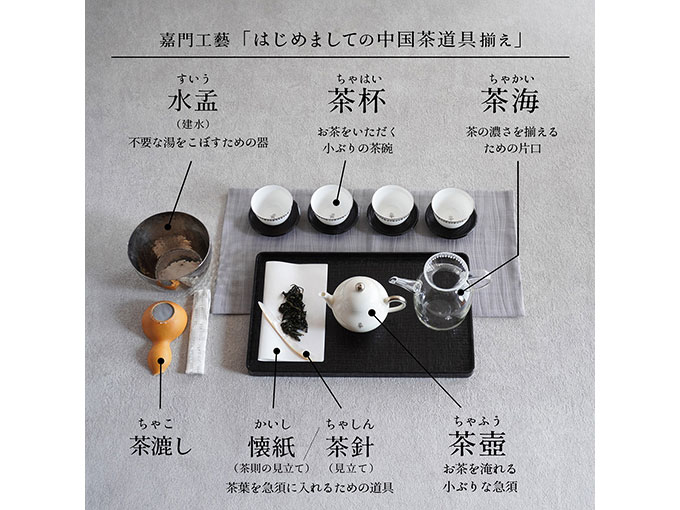 嘉門工藝「はじめましての中国茶道具揃え」

すいう
水盂
（建水）
不要な湯をこぼすための器

ちゃはい
茶杯
お茶をいただく
小ぶりの茶碗

ちゃかい
茶海
茶の濃さを揃える
ための片口

ちゃこ
茶漉し

かいし
懐紙
（茶則の見立て）

ちゃしん
茶針
（見立て）

茶葉を急須に入れるための道具

ちゃふう
茶壺
お茶を淹れる
小ぶりな急須