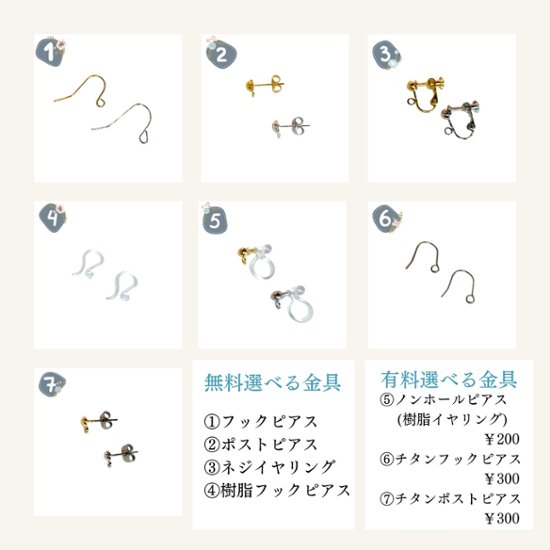 1

2

3

4

5

6

7

無料選べる金具

①フックピアス
②ポストピアス
③ネジイヤリング
④樹脂フックピアス

有料選べる金具

⑤ノンホールピアス
(樹脂イヤリング)
￥200
⑥チタンフックピアス
￥300
⑦チタンポストピアス
￥300