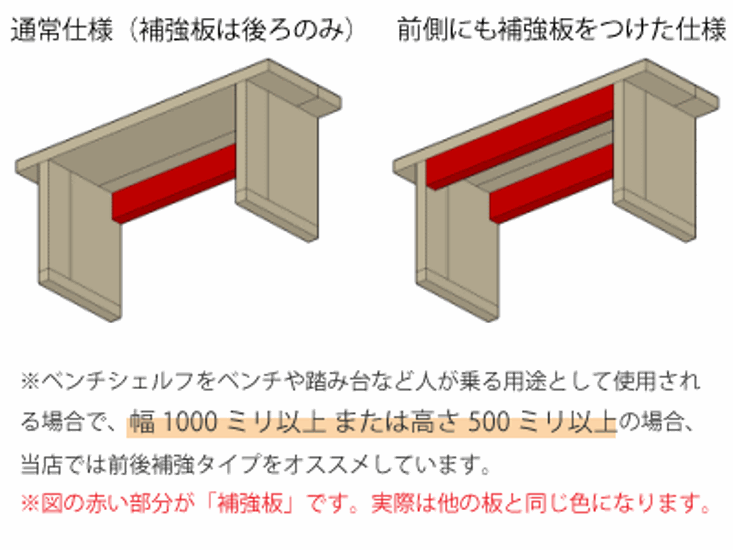 通常仕様（補強板は後ろのみ）

前側にも補強板をつけた仕様

※ベンチシェルフをベンチや踏み台など人が乗る用途として使用される場合で、幅 1000 ミリ以上 または高さ 500 ミリ以上の場合、当店では前後補強タイプをオススメしています。

※図の赤い部分が「補強板」です。実際は他の板と同じ色になります。