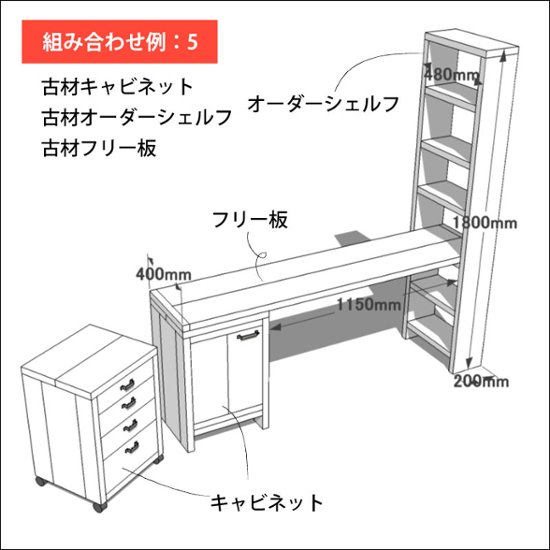 組み合わせ例：5

古材キャビネット
古材オーダーシェルフ
古材フリー板

オーダーシェルフ

480mm

1800mm

フリー板

400mm

1150mm

200mm

キャビネット