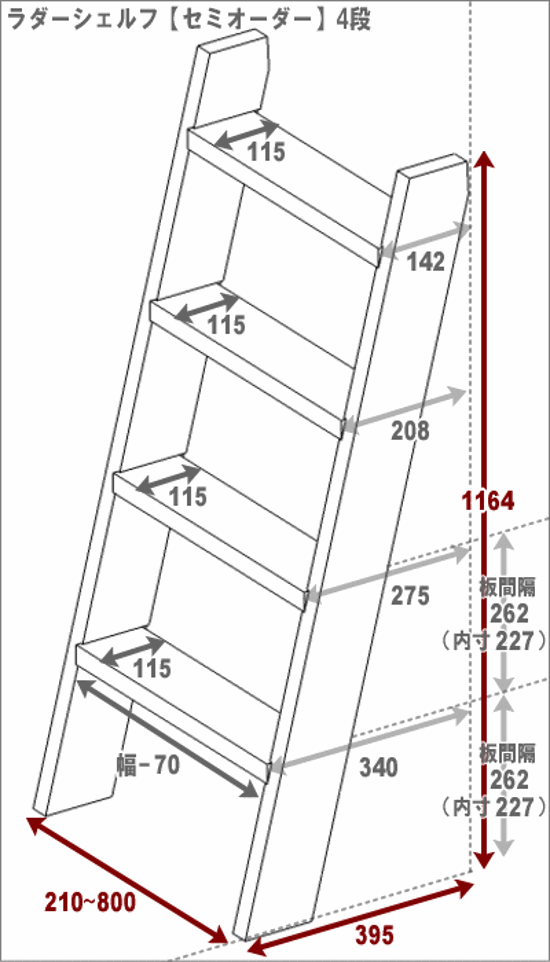 ラダーシェルフ【セミオーダー】4段

115

142

115

208

115

1164

275

板間隔
262
（内寸 227）

115

幅－70

340

板間隔
262
（内寸 227）

210~800

395