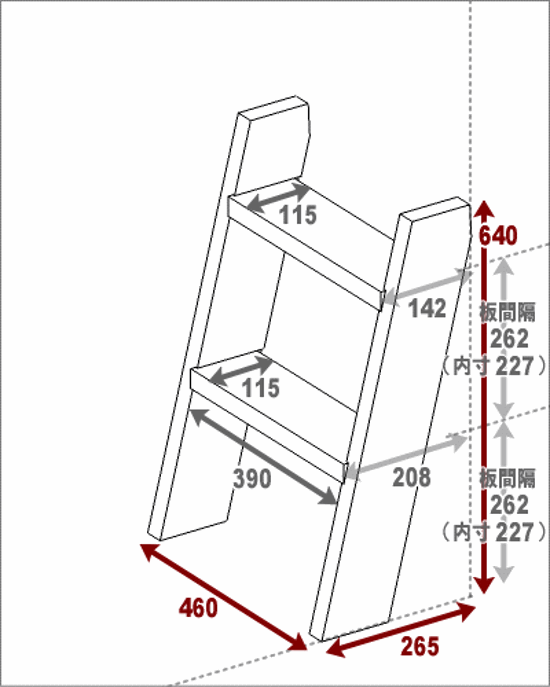 115
640
142
板間隔
262
（内寸 227）
115
390
208
板間隔
262
（内寸 227）
460
265