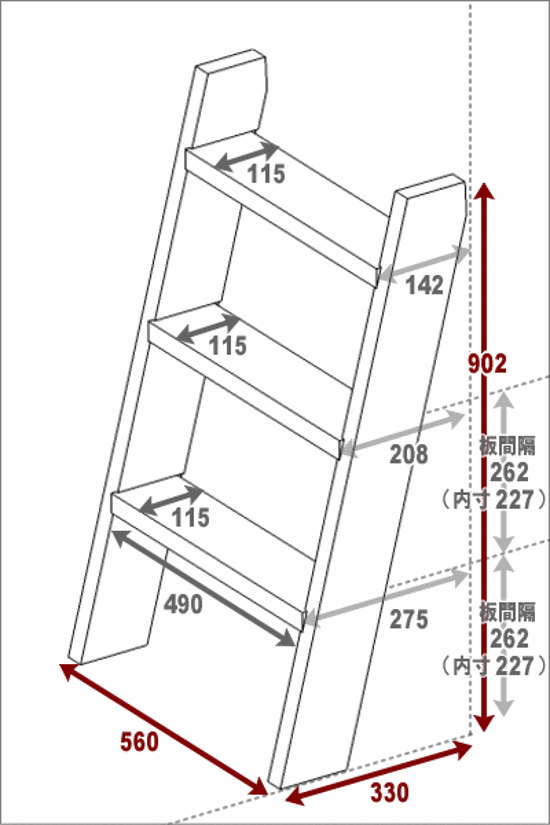 115

142

115

902

208

板間隔
262
（内寸 227）

115

490

275

板間隔
262
（内寸 227）

560

330