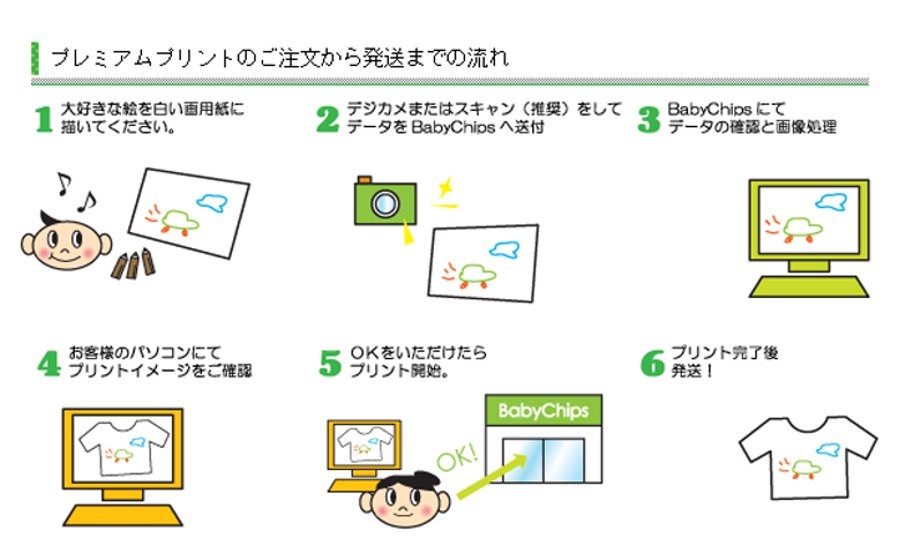 プレミアムプリントのご注文から発送までの流れ

1 大好きな絵を白い画用紙に描いてください。

2 デジカメまたはスキャン（推奨）をしてデータを BabyChips へ送付

3 BabyChips にてデータの確認と画像処理

4 お客様のパソコンにてプリントイメージをご確認

5 OKをいただけたらプリント開始。

BabyChips

OK!

6 プリント完了後発送！